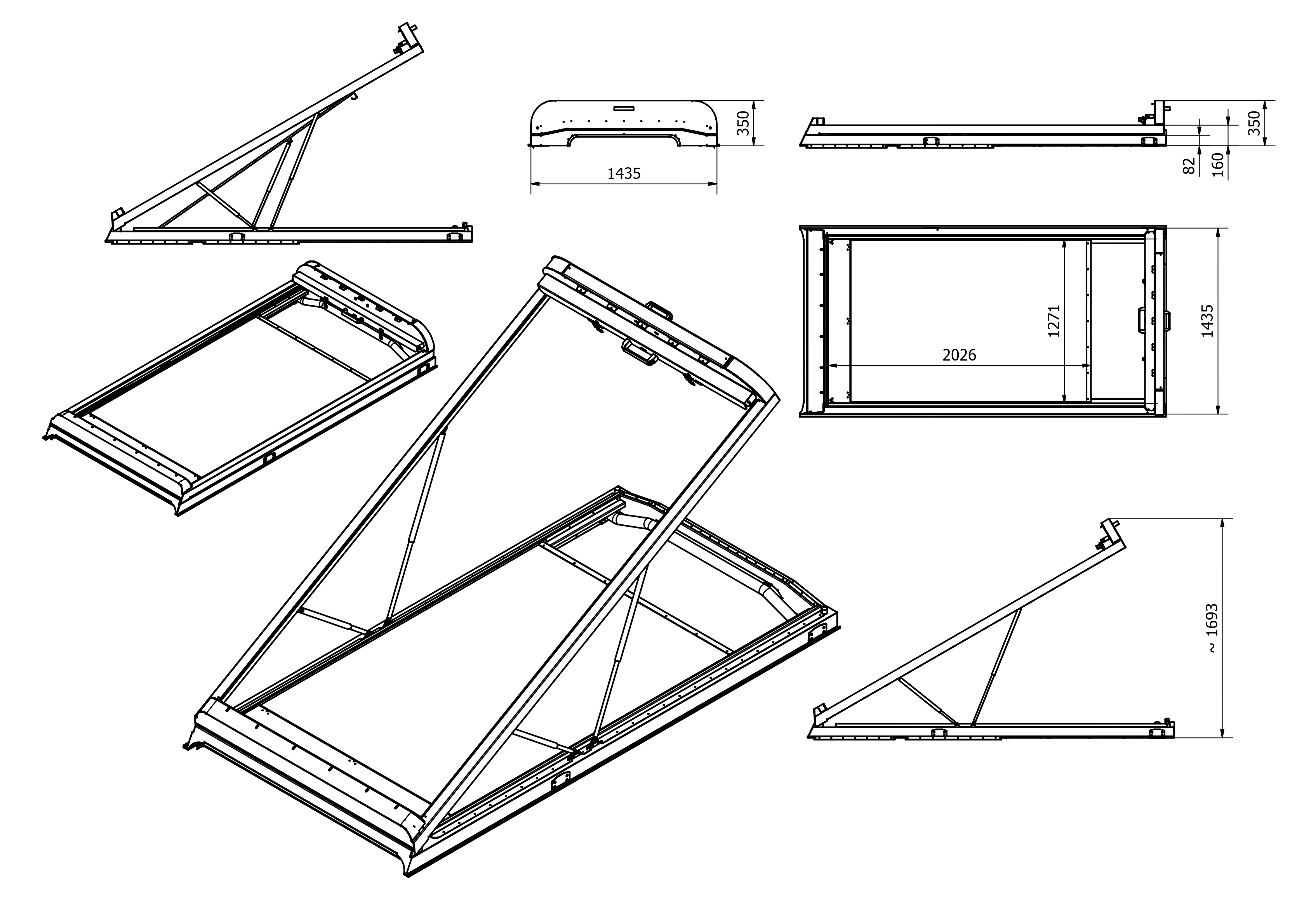 350
1435
350
82
160
1271
2026
1435
~ 1693